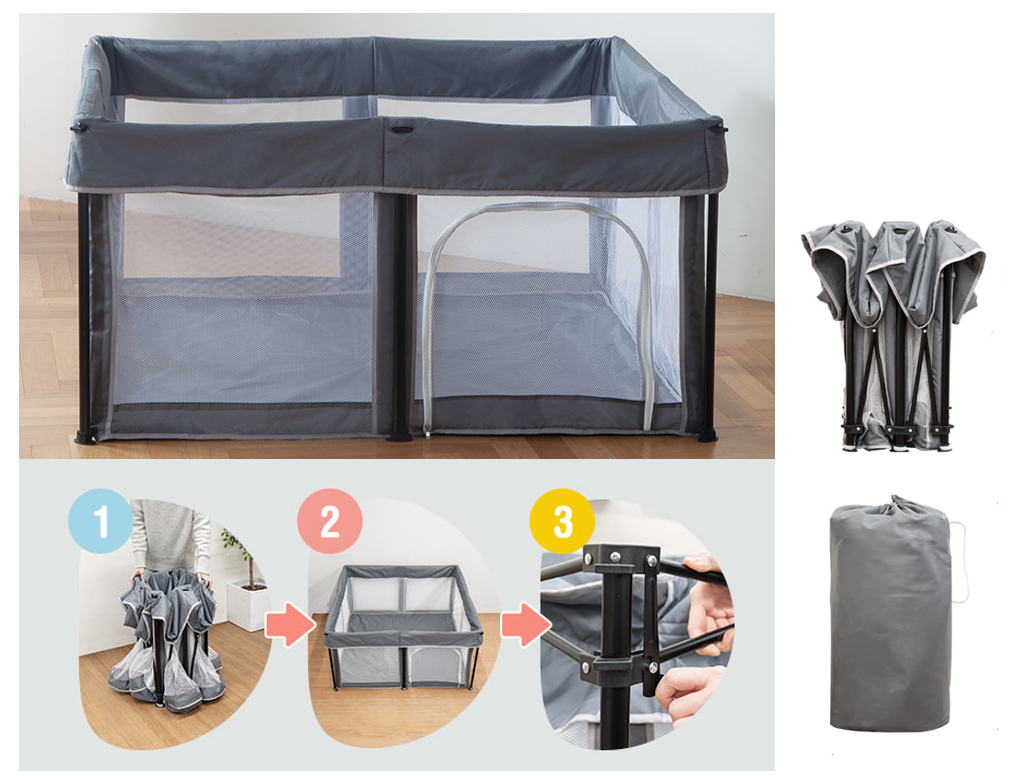 1

2

3